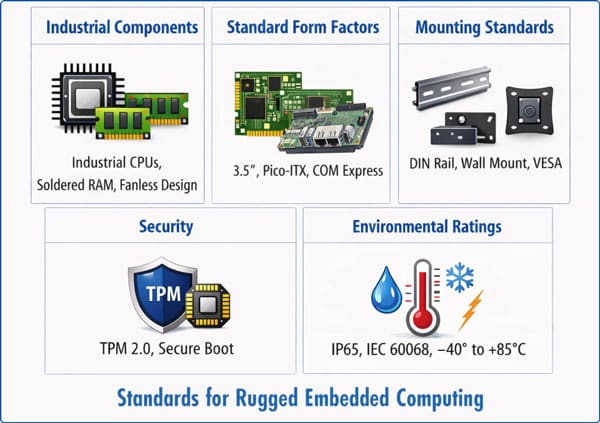 Industrial Components

Industrial CPUs, Soldered RAM, Fanless Design

Standard Form Factors

3.5", Pico-ITX, COM Express

Mounting Standards

DIN Rail, Wall Mount, VESA

Security

TPM

TPM 2.0, Secure Boot

Environmental Ratings

IP65, IEC 60068, −40° to +85°C

Standards for Rugged Embedded Computing